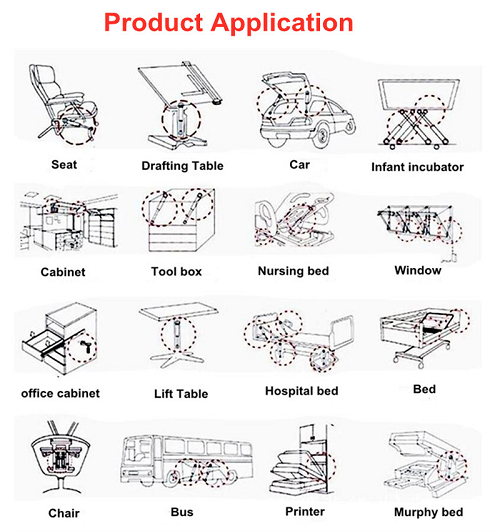 Product Application

Seat

Drafting Table

Car

Infant incubator

Cabinet

Tool box

Nursing bed

Window

office cabinet

Lift Table

Hospital bed

Bed

Chair

Bus

Printer

Murphy bed